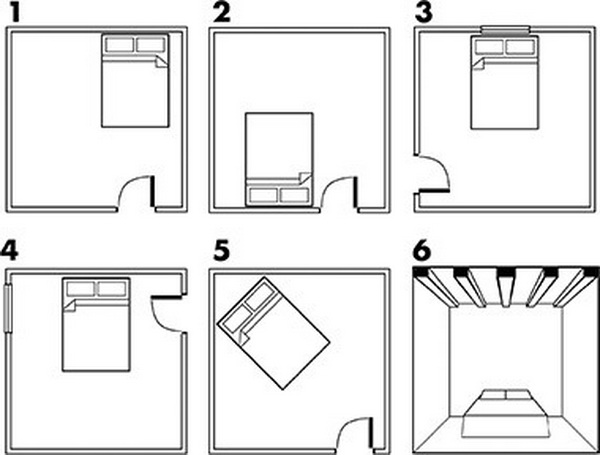 1
2
3
4
5
6